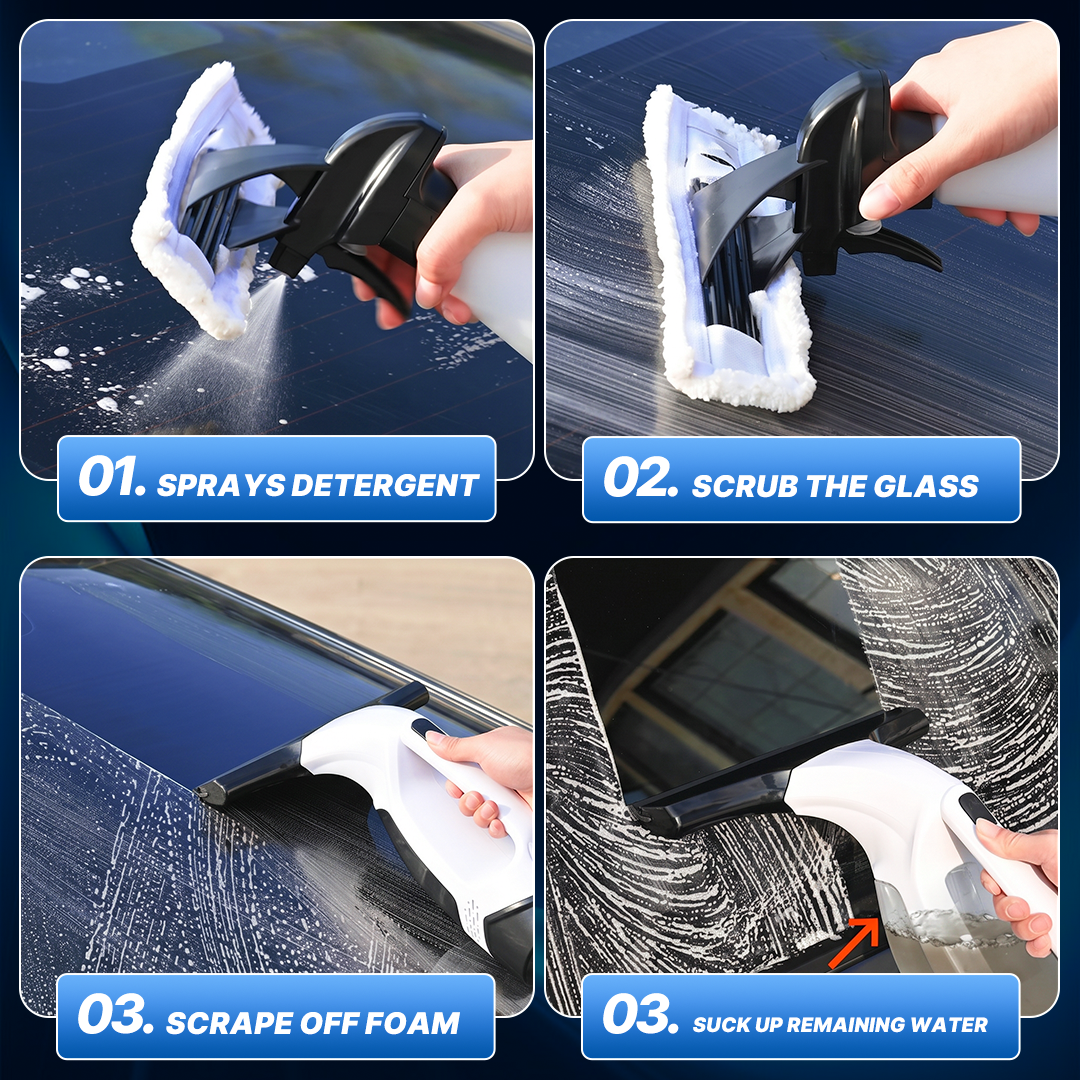 01. SPRAYS DETERGENT

02. SCRUB THE GLASS

03. SCRAPE OFF FOAM

03. SUCK UP REMAINING WATER